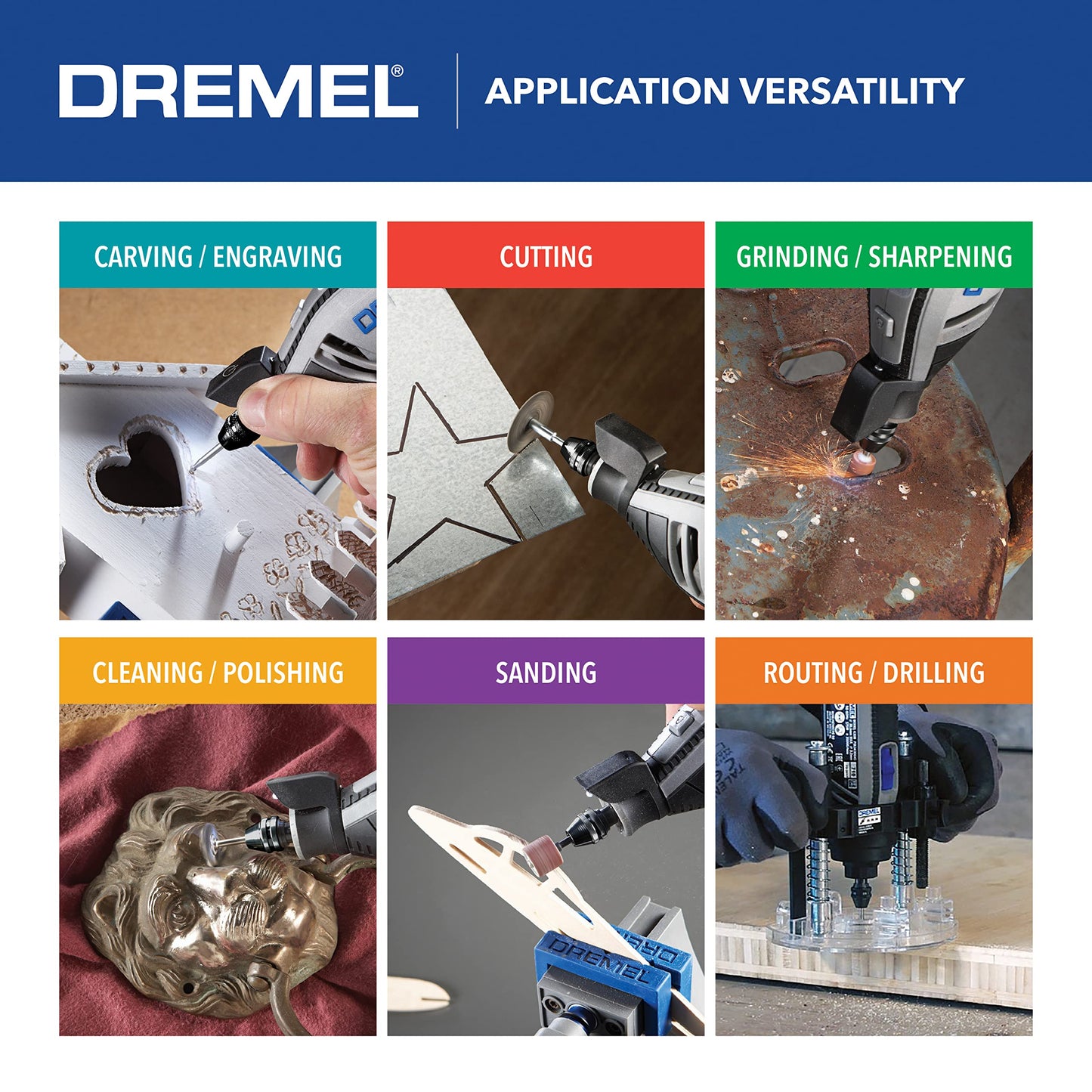 DREMEL®

APPLICATION VERSATILITY

CARVING / ENGRAVING

CUTTING

GRINDING / SHARPENING

CLEANING / POLISHING

SANDING

DREMEL

ROUTING / DRILLING

DREMEL