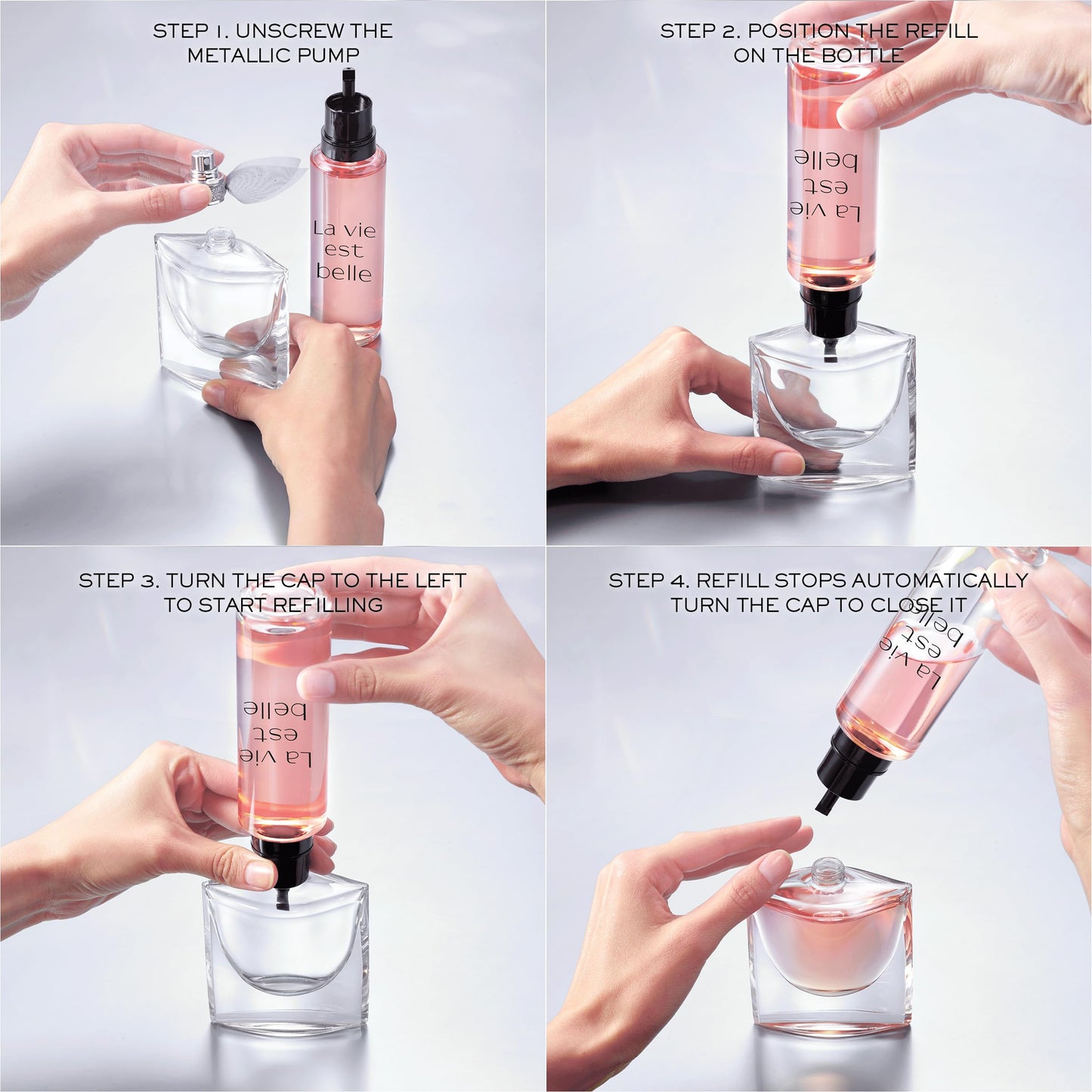 STEP 1. UNSCREW THE METALLIC PUMP

La vie est belle

STEP 2. POSITION THE REFILL ON THE BOTTLE

La vie est belle

STEP 3. TURN THE CAP TO THE LEFT TO START REFILLING

La vie est belle

STEP 4. REFILL STOPS AUTOMATICALLY TURN THE CAP TO CLOSE IT

La vie est belle