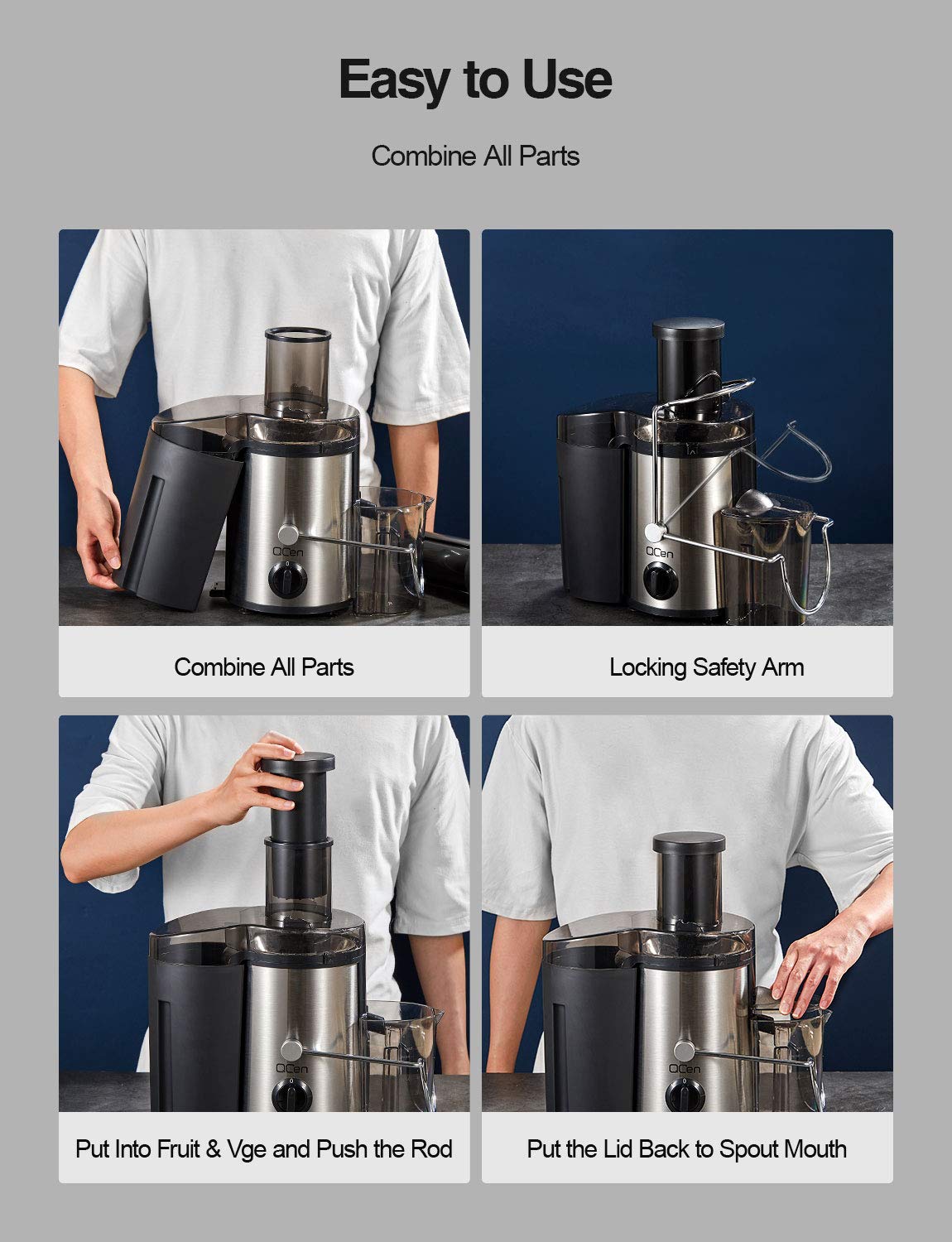 Easy to Use

Combine All Parts

QCen

Combine All Parts

QCen

Locking Safety Arm

QCen

Put Into Fruit & Vge and Push the Rod

QCen

Put the Lid Back to Spout Mouth