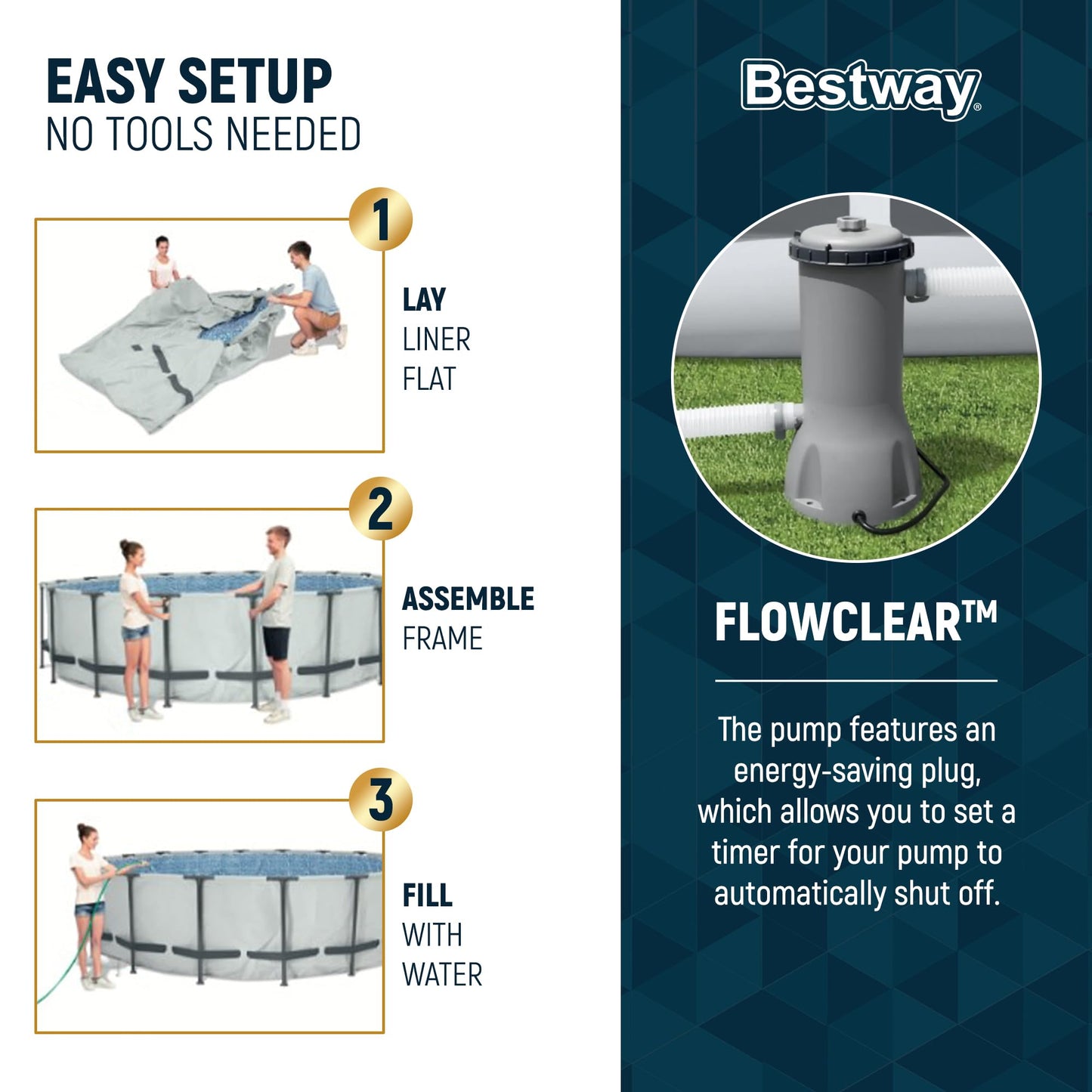 EASY SETUP
NO TOOLS NEEDED

1

LAY
LINER
FLAT

2

ASSEMBLE
FRAME

3

FILL
WITH
WATER

Bestway®

FLOWCLEAR™

The pump features an energy-saving plug, which allows you to set a timer for your pump to automatically shut off.