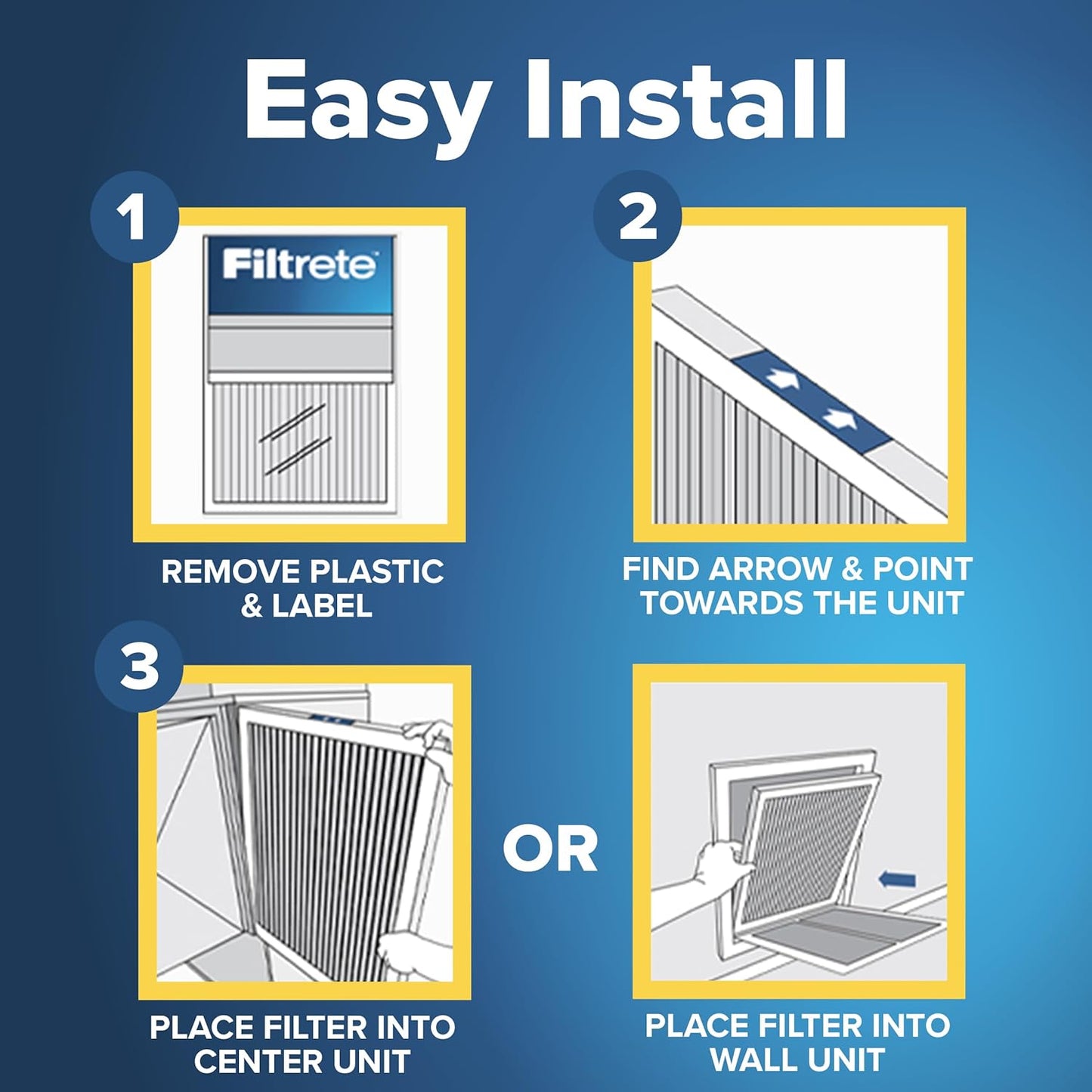 Easy Install

1

Filtrete

REMOVE PLASTIC & LABEL

2

FIND ARROW & POINT TOWARDS THE UNIT

3

PLACE FILTER INTO CENTER UNIT

OR

PLACE FILTER INTO WALL UNIT