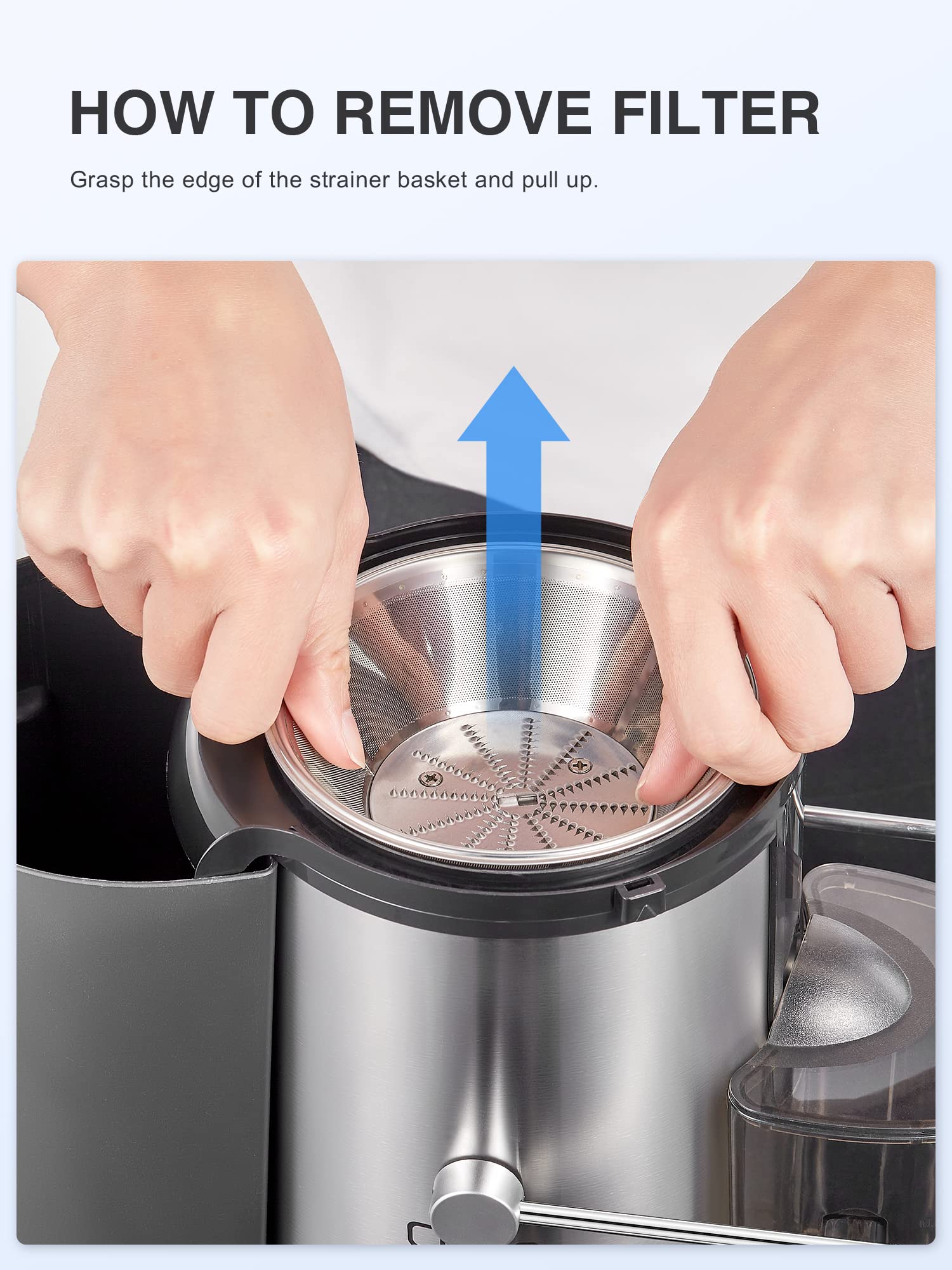 HOW TO REMOVE FILTER

Grasp the edge of the strainer basket and pull up.