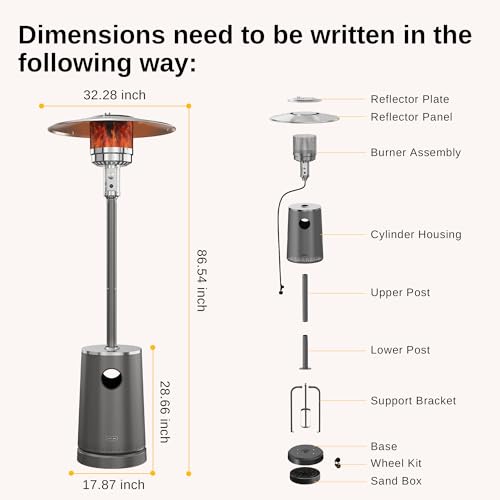 Dimensions need to be written in the following way:

32.28 inch

86.54 inch

28.66 inch

17.87 inch

Reflector Plate
Reflector Panel
Burner Assembly
Cylinder Housing
Upper Post
Lower Post
Support Bracket
Base
Wheel Kit
Sand Box