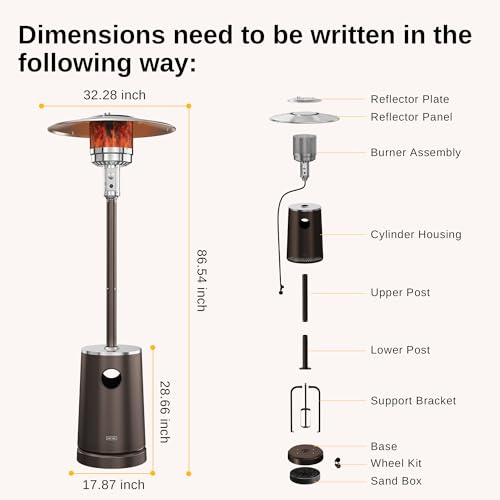 Dimensions need to be written in the following way:

32.28 inch

86.54 inch

28.66 inch

17.87 inch

Reflector Plate

Reflector Panel

Burner Assembly

Cylinder Housing

Upper Post

Lower Post

Support Bracket

Base

Wheel Kit

Sand Box