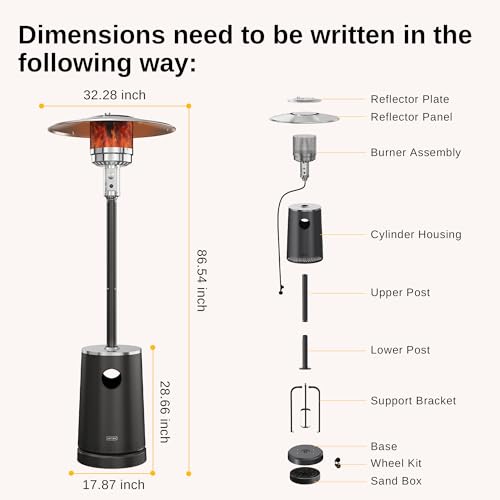 Dimensions need to be written in the following way:

32.28 inch

86.54 inch

28.66 inch

17.87 inch

Reflector Plate

Reflector Panel

Burner Assembly

Cylinder Housing

Upper Post

Lower Post

Support Bracket

Base

Wheel Kit

Sand Box